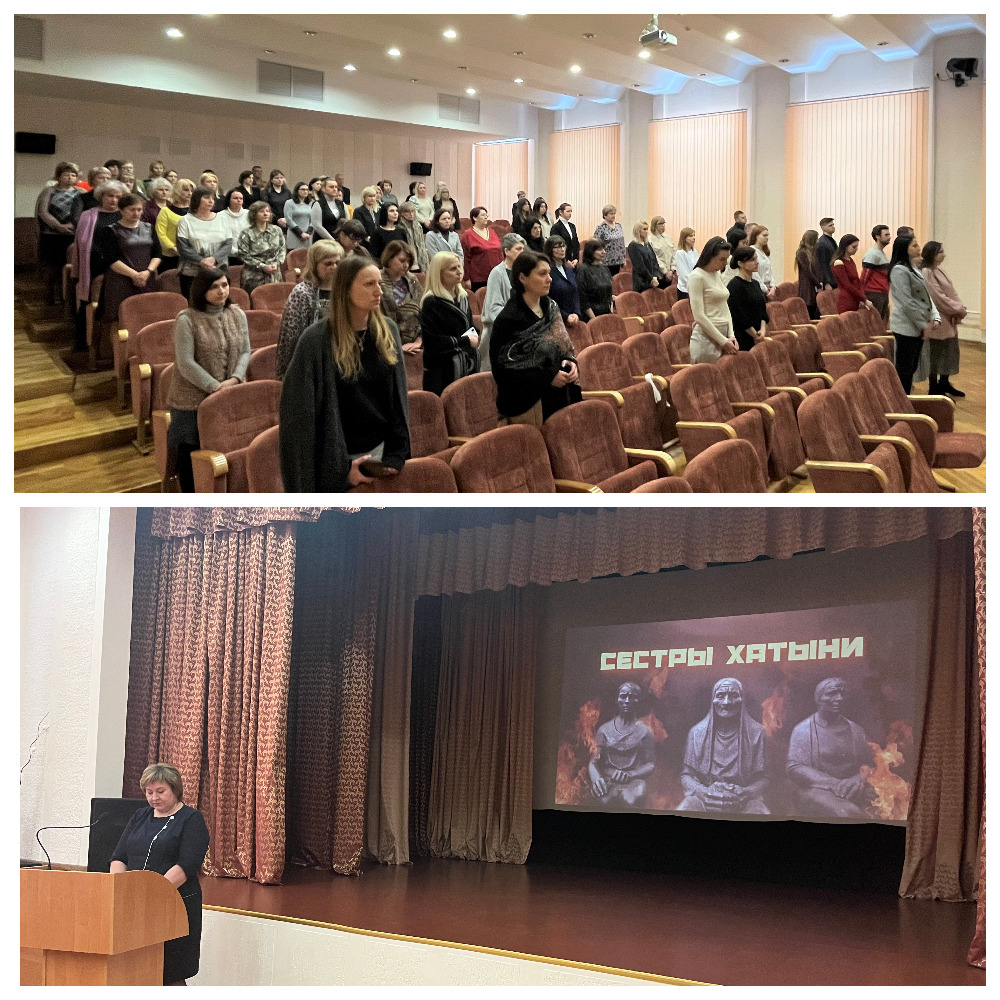 СЕСТРЫ ХАТЫНИ